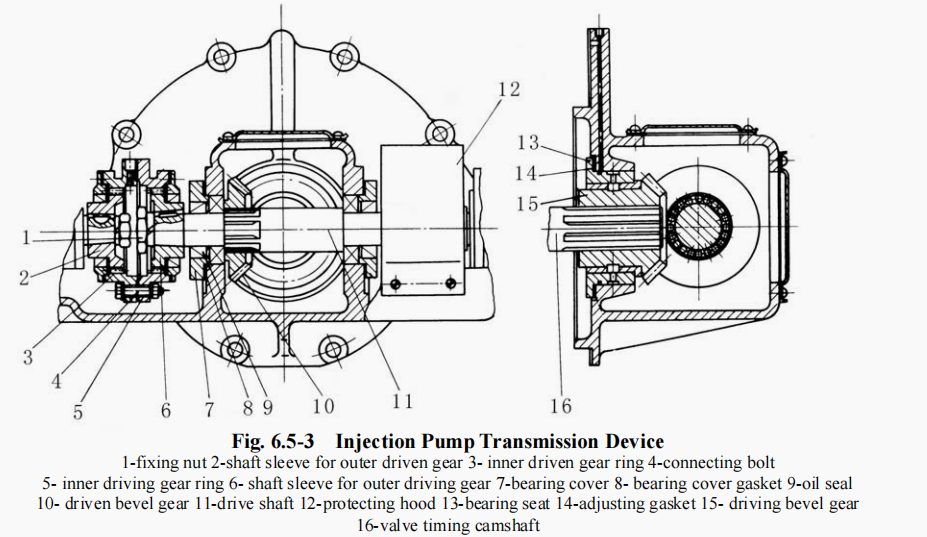 12
13
14
15
1
2
3
4
5
6
7
8
9
10
11
16

Fig. 6.5-3 Injection Pump Transmission Device
1-fixing nut 2-shaft sleeve for outer driven gear 3- inner driven gear ring 4-connecting bolt 5- inner driving gear ring 6- shaft sleeve for outer driving gear 7-bearing cover 8- bearing cover gasket 9-oil seal 10- driven bevel gear 11-drive shaft 12-protecting hood 13-bearing seat 14-adjusting gasket 15- driving bevel gear 16-valve timing camshaft